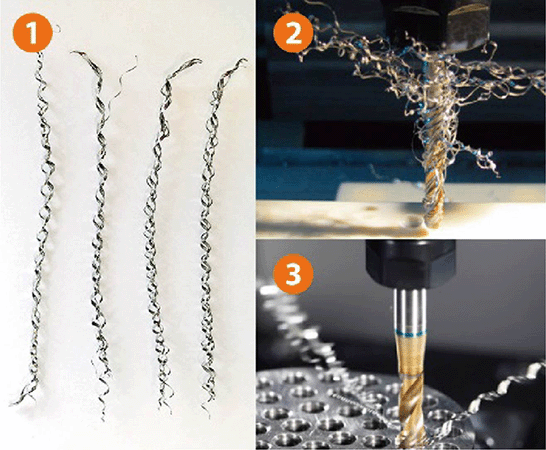 1
2
3