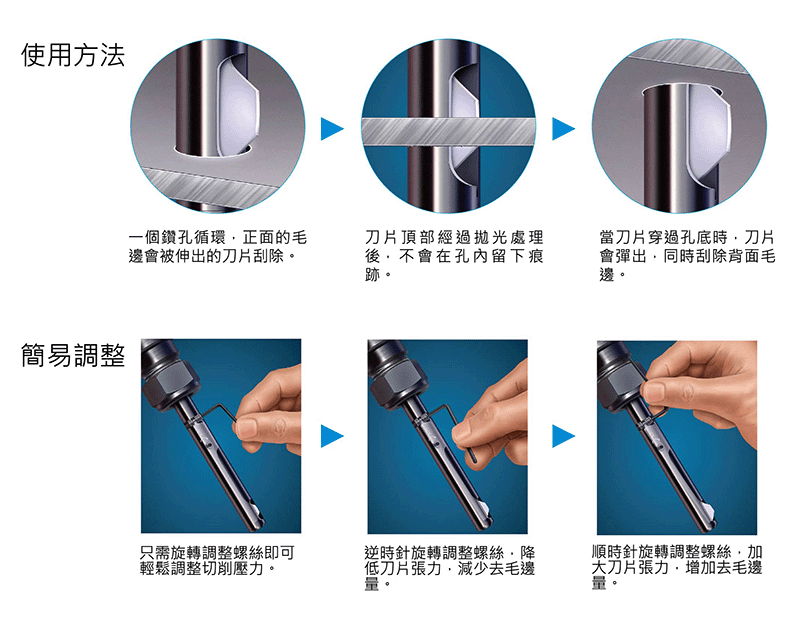 使用方法

一個鑽孔循環，正面的毛邊會被伸出的刀片刮除。

刀片頂部經過拋光處理後，不會在孔內留下痕跡。

當刀片穿過孔底時，刀片會彈出，同時刮除背面毛邊。

簡易調整

只需旋轉調整螺絲即可輕鬆調整切削壓力。

逆時針旋轉調整螺絲，降低刀片張力，減少去毛邊量。

順時針旋轉調整螺絲，加大刀片張力，增加去毛邊量。